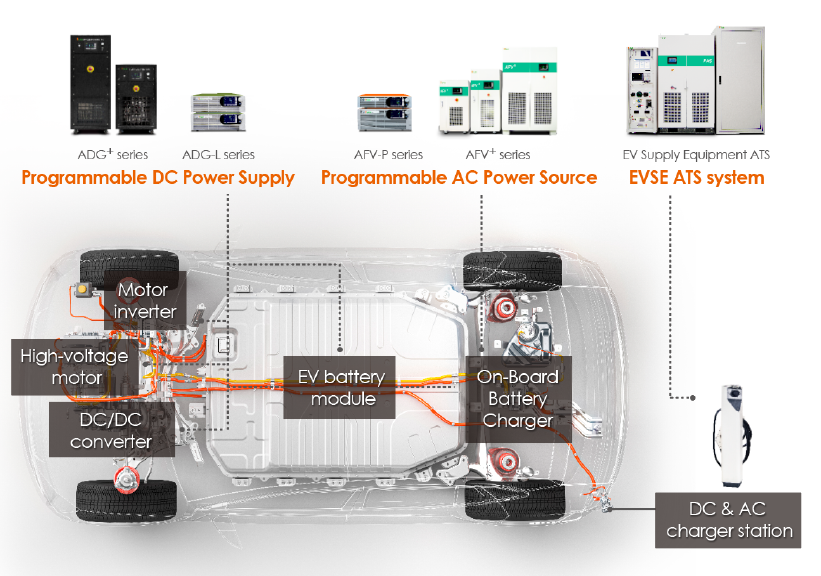 ADG$^+$ series ADG-L series
Programmable DC Power Supply

AFV-P series AFV$^+$ series
Programmable AC Power Source

EV Supply Equipment ATS
EVSE ATS system

Motor inverter

High-voltage motor

DC/DC converter

EV battery module

On-Board Battery Charger

DC & AC charger station